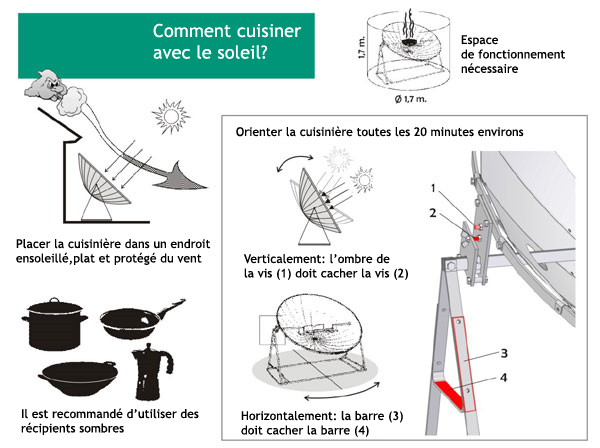 Comment cuisiner avec le soleil?

1,7 m.

Ø 1,7 m.

Espace de fonctionnement nécessaire

Placer la cuisinière dans un endroit ensoleillé,plat et protégé du vent

Il est recommandé d'utiliser des récipients sombres

Orienter la cuisinière toutes les 20 minutes environs

Verticalement: l'ombre de la vis (1) doit cacher la vis (2)

Horizontalement: la barre (3) doit cacher la barre (4)

1

2

3

4